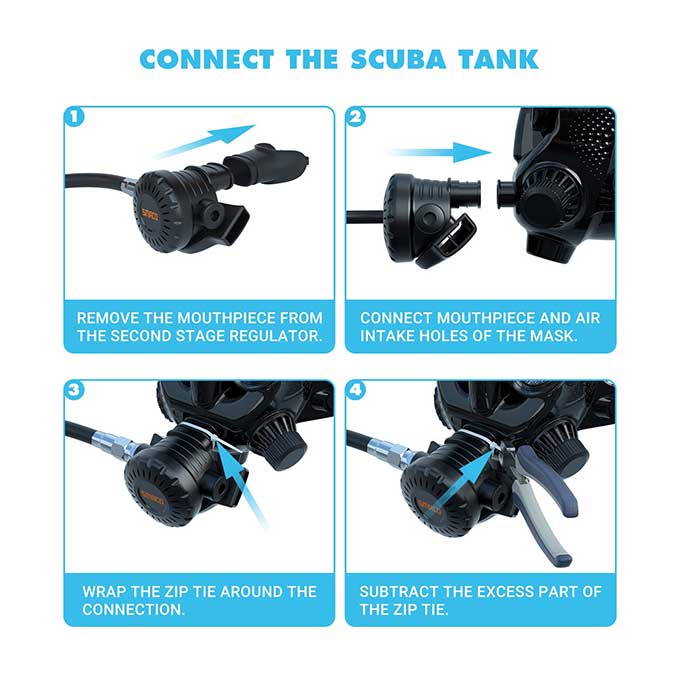 CONNECT THE SCUBA TANK

1

SMACO

REMOVE THE MOUTHPIECE FROM THE SECOND STAGE REGULATOR.

2

CONNECT MOUTHPIECE AND AIR INTAKE HOLES OF THE MASK.

3

SMACO

WRAP THE ZIP TIE AROUND THE CONNECTION.

4

SMACO

SUBTRACT THE EXCESS PART OF THE ZIP TIE.